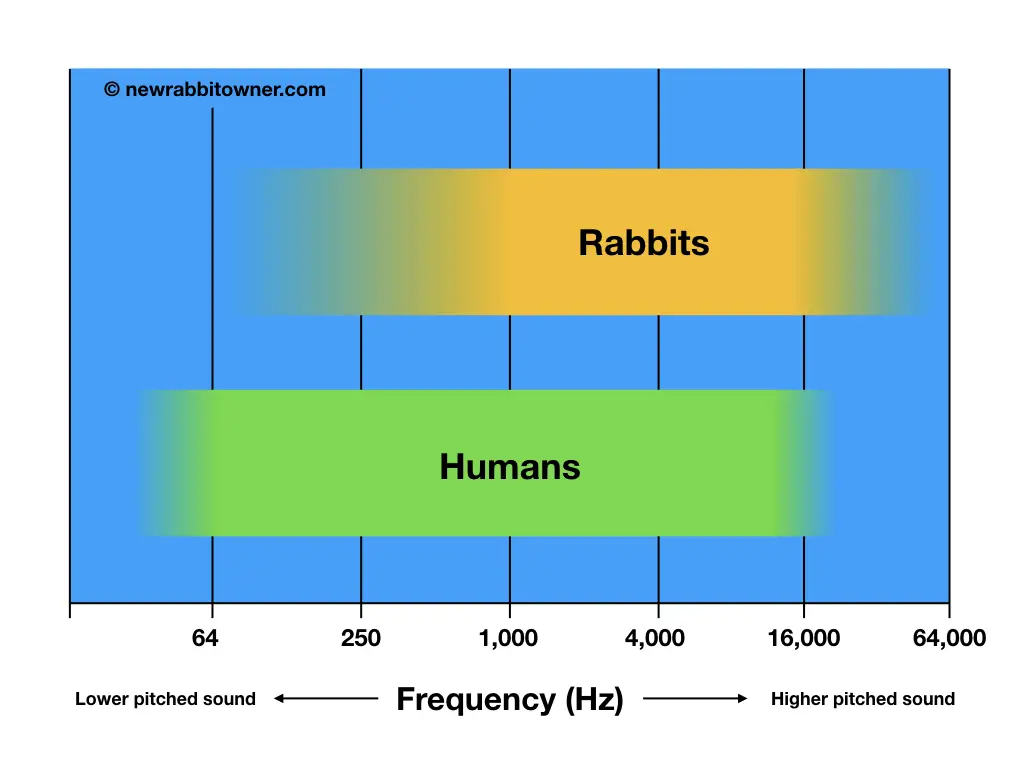 © newrabbitowner.com

Rabbits

Humans

64
250
1,000
4,000
16,000
64,000

Lower pitched sound ← Frequency (Hz) → Higher pitched sound